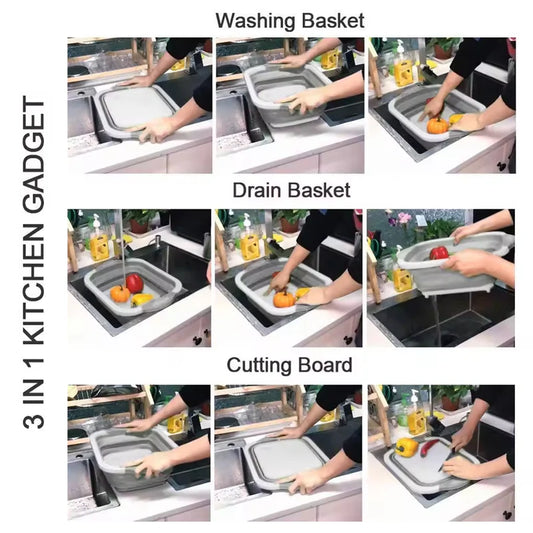 3 IN 1 KITCHEN GADGET

Washing Basket

Drain Basket

Cutting Board